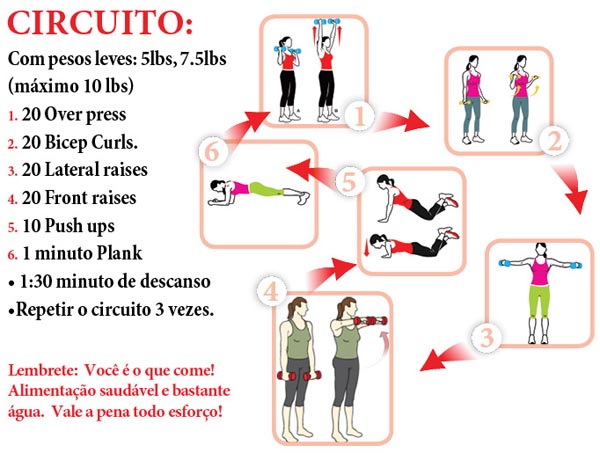 CIRCUITO:

Com pesos leves: 5lbs, 7.5lbs (máximo 10 lbs)

1. 20 Over press
2. 20 Bicep Curls.
3. 20 Lateral raises
4. 20 Front raises
5. 10 Push ups
6. 1 minuto Plank
• 1:30 minuto de descanso
•Repetir o circuito 3 vezes.

Lembrete: Você é o que come! Alimentação saudável e bastante água. Vale a pena todo esforço!

1
2
3
4
5
6